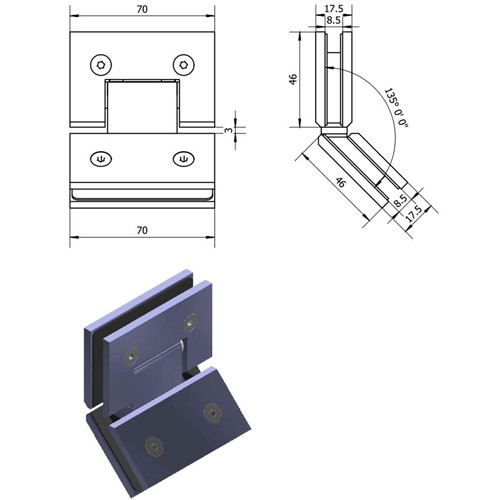 70

3

70

17.5
8.5

46

135° 0' 0"

46

8.5

17.5